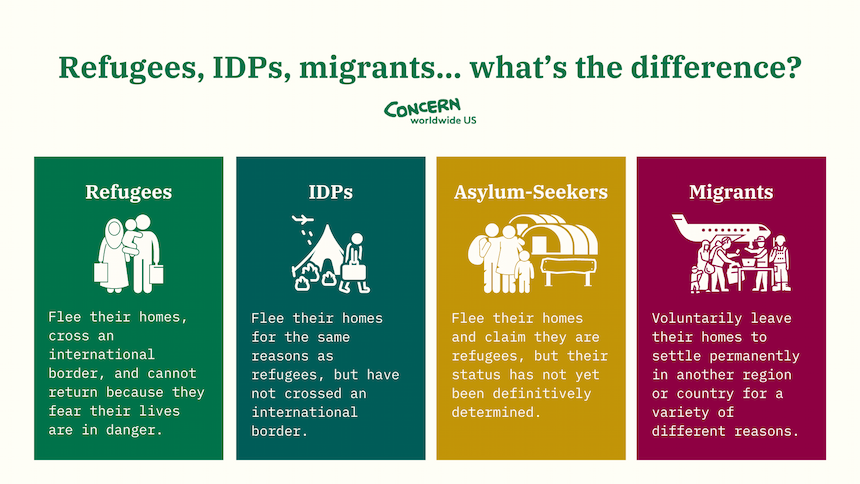 Refugees, IDPs, migrants... what's the difference?

CONCERN worldwide US

Refugees

Flee their homes, cross an international border, and cannot return because they fear their lives are in danger.

IDPs

Flee their homes for the same reasons as refugees, but have not crossed an international border.

Asylum-Seekers

Flee their homes and claim they are refugees, but their status has not yet been definitively determined.

Migrants

Voluntarily leave their homes to settle permanently in another region or country for a variety of different reasons.